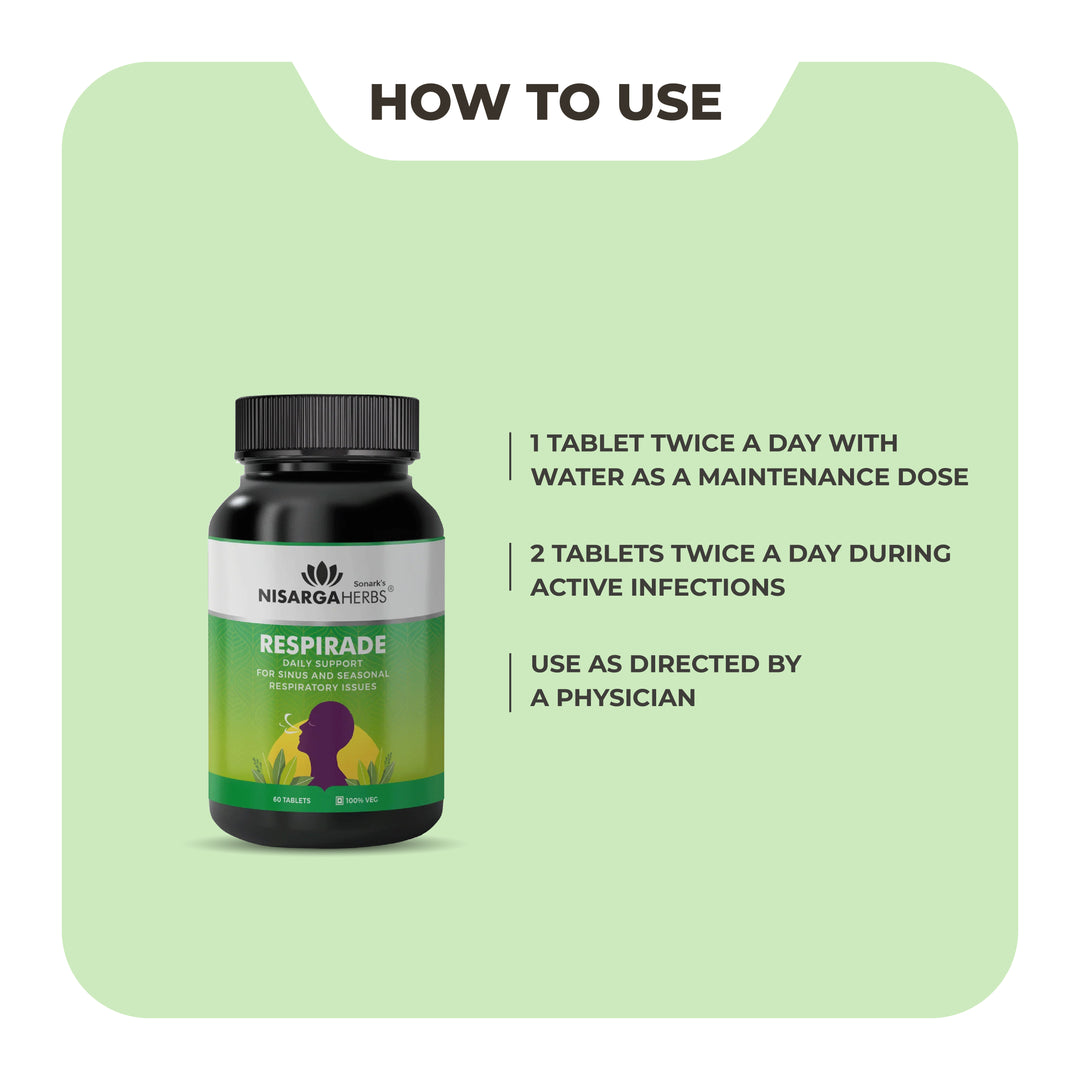 HOW TO USE

Sonark's
NISARGAHERBS®

RESPIRADE
DAILY SUPPORT FOR SINUS AND SEASONAL RESPIRATORY ISSUES

60 TABLETS
100% VEG

1 TABLET TWICE A DAY WITH WATER AS A MAINTENANCE DOSE

2 TABLETS TWICE A DAY DURING ACTIVE INFECTIONS

USE AS DIRECTED BY A PHYSICIAN